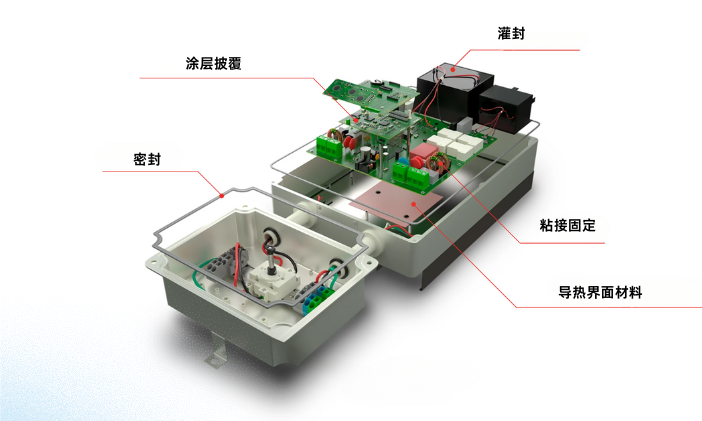 灌封

涂层披覆

密封

粘接固定

导热界面材料