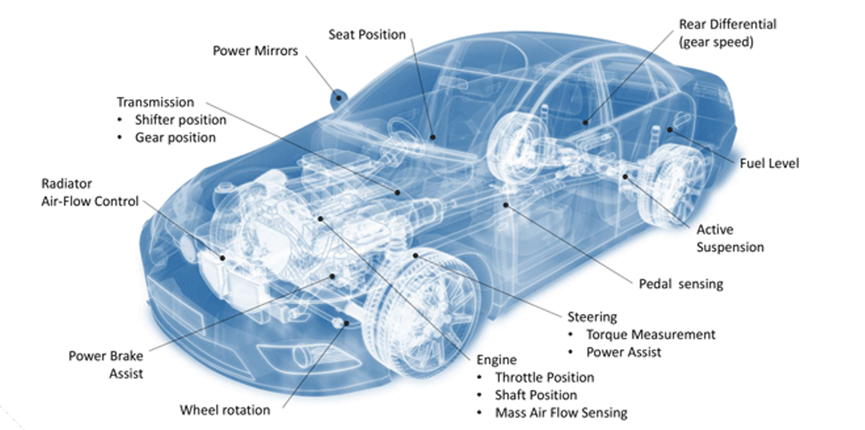 Power Mirrors

Seat Position

Rear Differential
(gear speed)

Transmission
• Shifter position
• Gear position

Fuel Level

Radiator
Air-Flow Control

Active
Suspension

Pedal  sensing

Steering
• Torque Measurement
• Power Assist

Power Brake
Assist

Engine
• Throttle Position
• Shaft Position
• Mass Air Flow Sensing

Wheel rotation