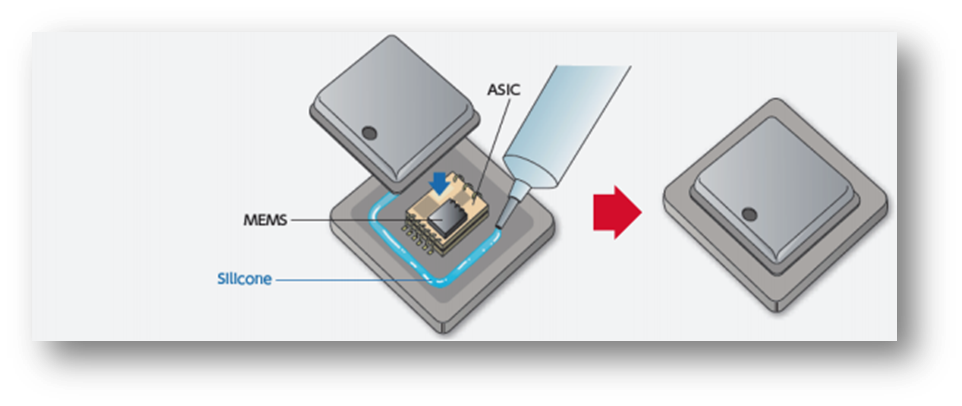 ASIC

MEMS

Silicone