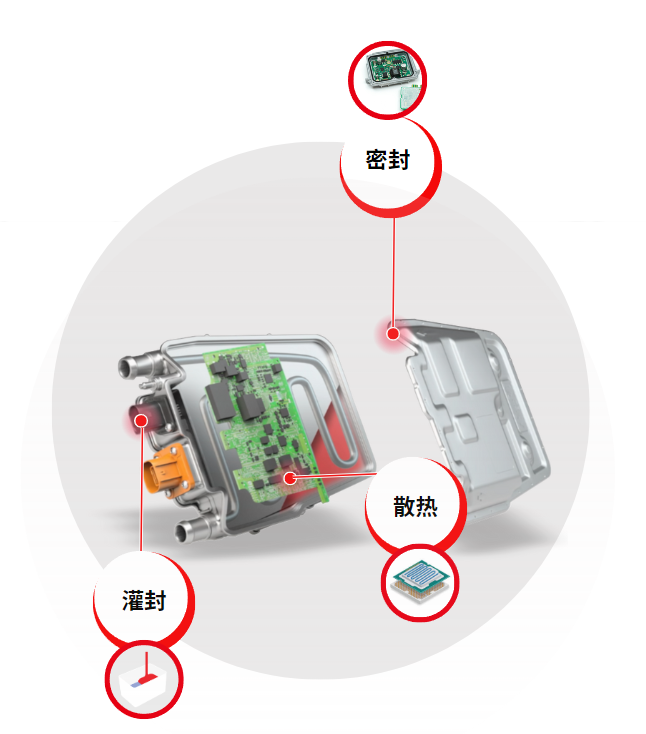 密封

散热

灌封