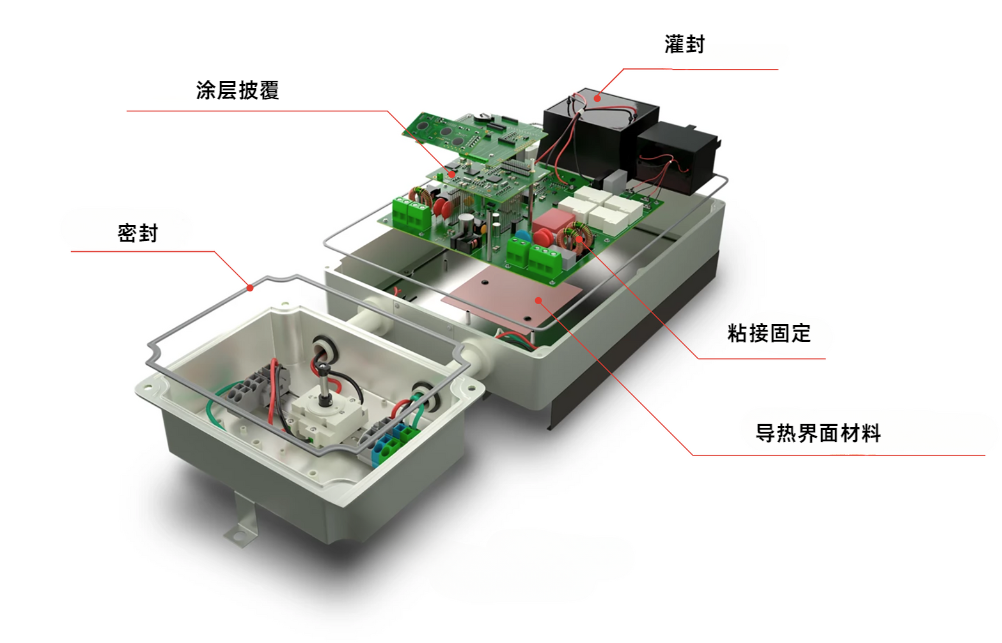 灌封

涂层披覆

密封

粘接固定

导热界面材料