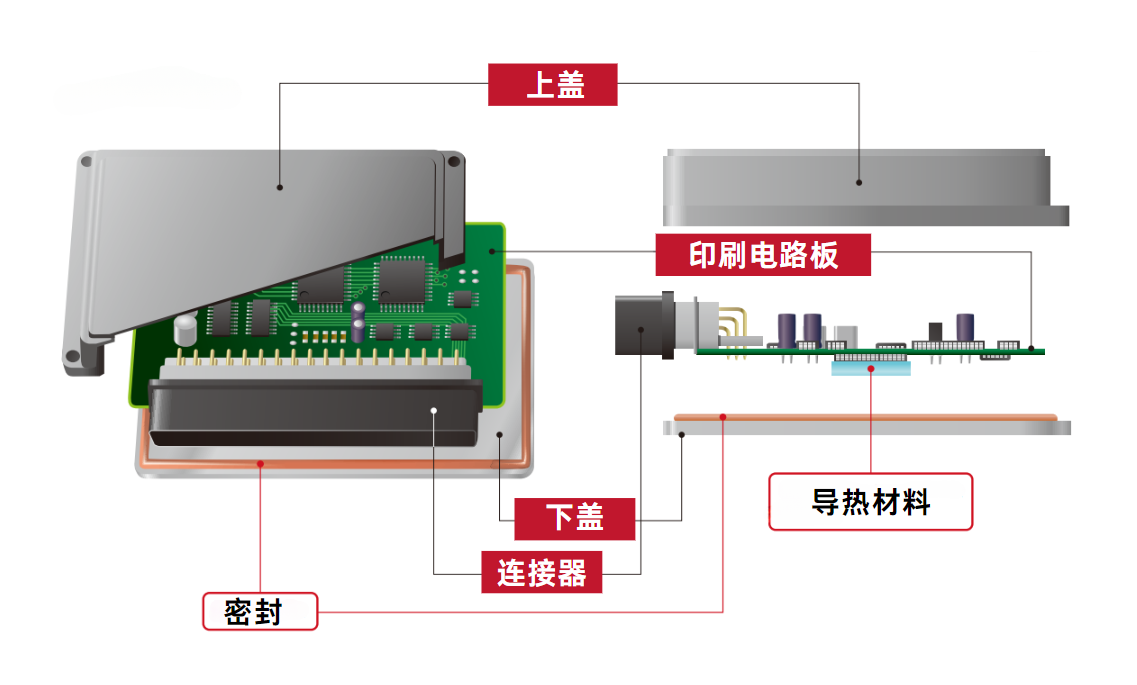 上盖

印刷电路板

导热材料

下盖

连接器

密封