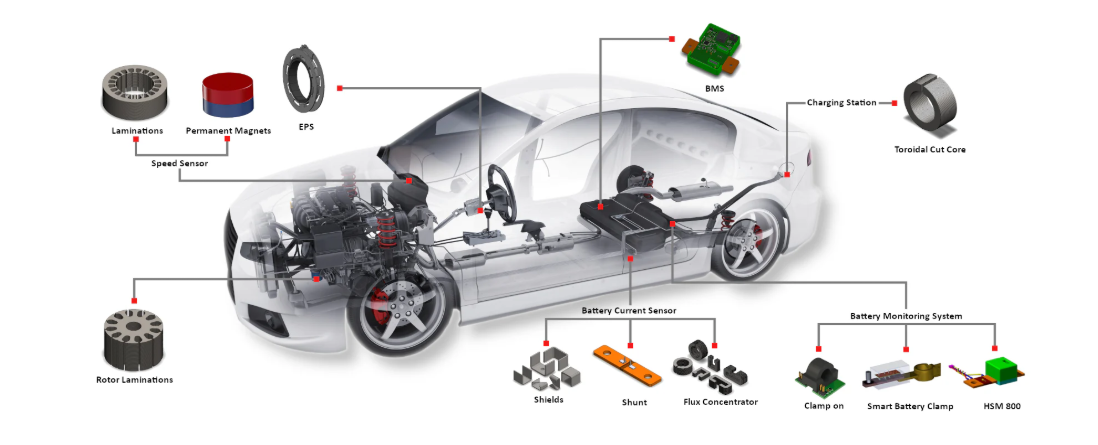 Laminations

Permanent Magnets

EPS

Speed Sensor

BMS

Charging Station

Toroidal Cut Core

Rotor Laminations

Battery Current Sensor

Shields

Shunt

Flux Concentrator

Battery Monitoring System

Clamp on

Smart Battery Clamp

HSM 800